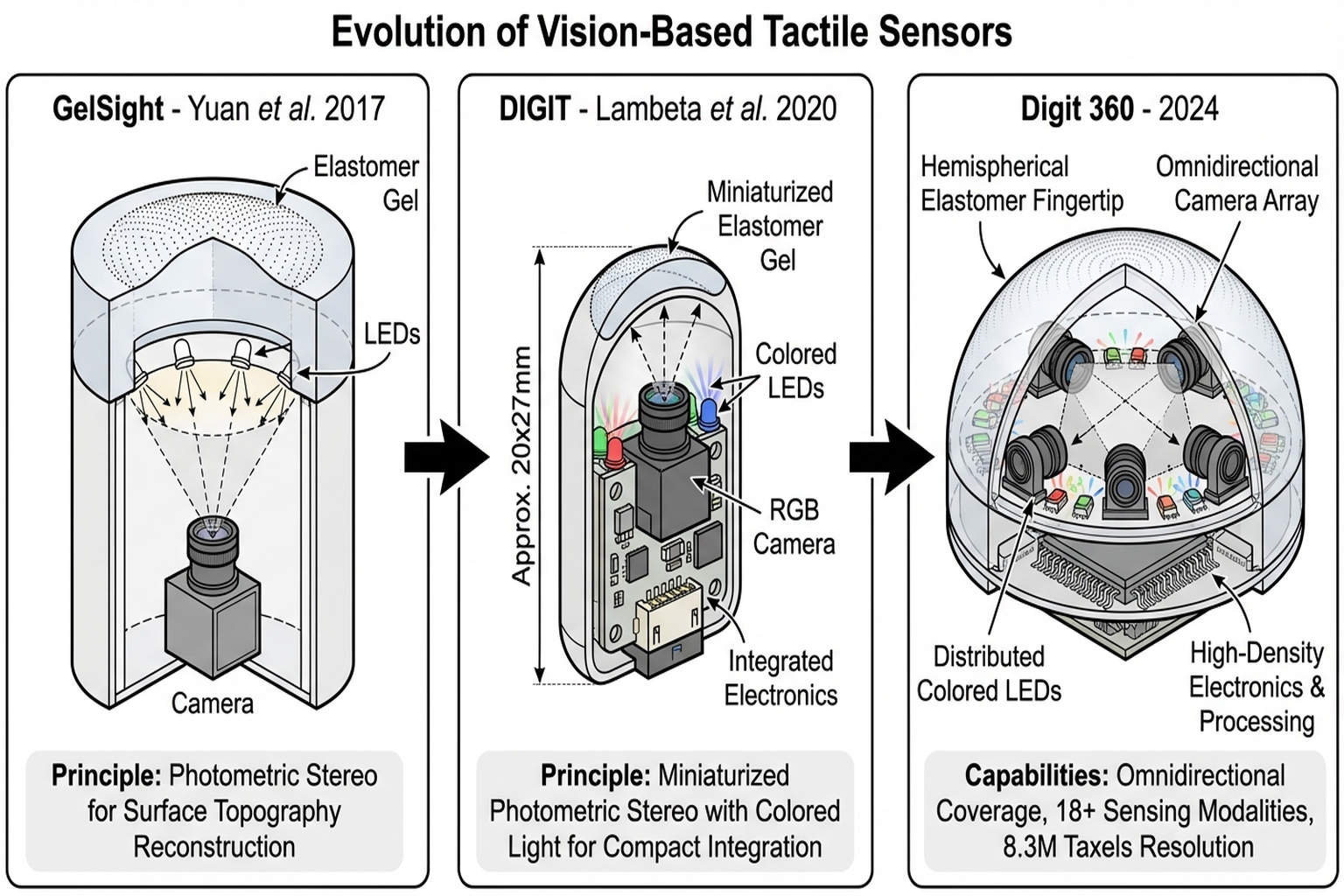 Evolution of Vision-Based Tactile Sensors

GelSight - Yuan et al. 2017

Elastomer Gel

LEDs

Camera

Principle: Photometric Stereo for Surface Topography Reconstruction

DIGIT - Lambeta et al. 2020

Miniaturized Elastomer Gel

Approx. 20x27mm

Colored LEDs

RGB Camera

Integrated Electronics

Principle: Miniaturized Photometric Stereo with Colored Light for Compact Integration

Digit 360 - 2024

Hemispherical Elastomer Fingertip

Omnidirectional Camera Array

Distributed Colored LEDs

High-Density Electronics & Processing

Capabilities: Omnidirectional Coverage, 18+ Sensing Modalities, 8.3M Taxels Resolution