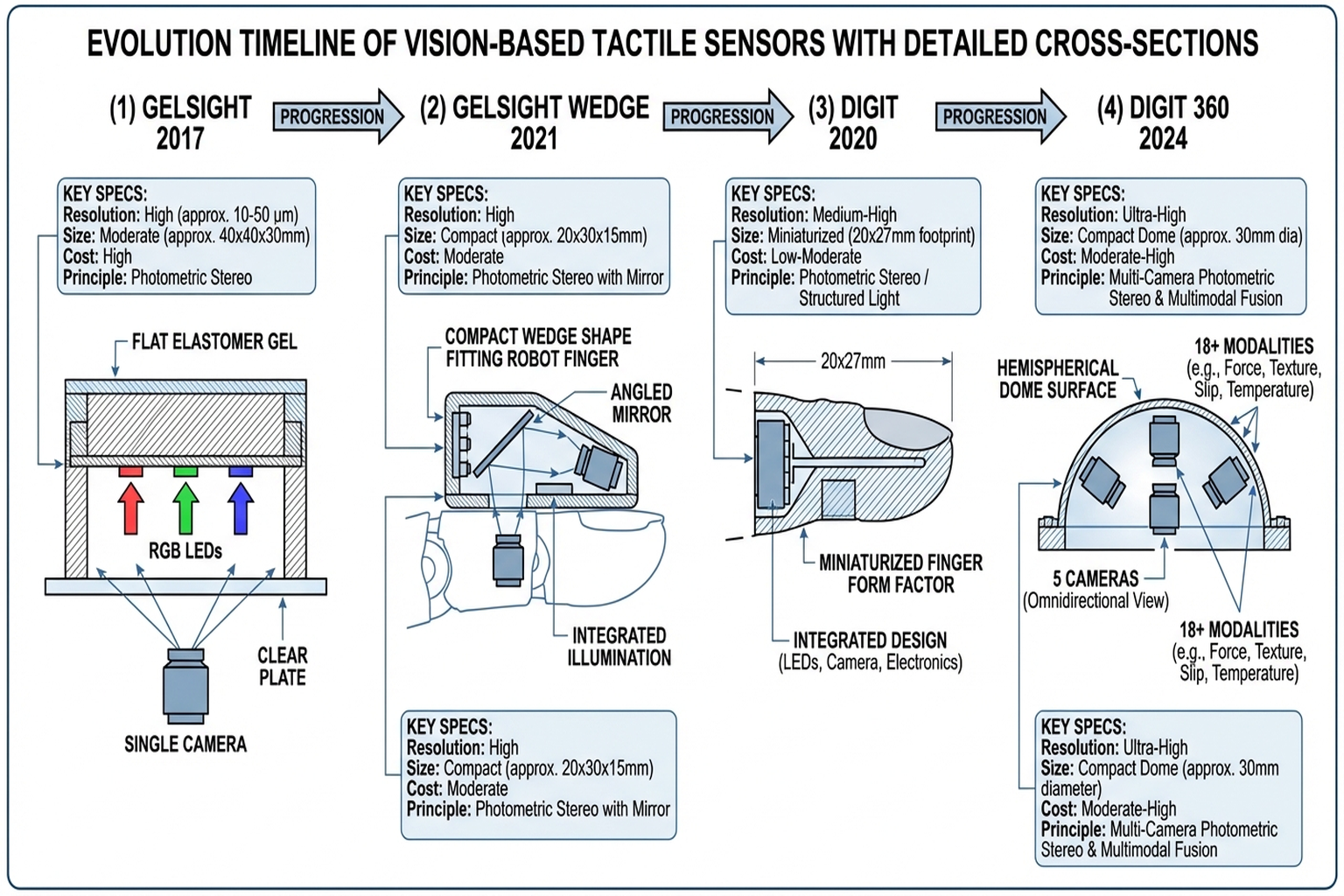 EVOLUTION TIMELINE OF VISION-BASED TACTILE SENSORS WITH DETAILED CROSS-SECTIONS

(1) GELSIGHT 2017

PROGRESSION

(2) GELSIGHT WEDGE 2021

PROGRESSION

(3) DIGIT 2020

PROGRESSION

(4) DIGIT 360 2024

KEY SPECS:
Resolution: High (approx. 10-50 μm)
Size: Moderate (approx. 40x40x30mm)
Cost: High
Principle: Photometric Stereo

FLAT ELASTOMER GEL

RGB LEDs

CLEAR PLATE

SINGLE CAMERA

KEY SPECS:
Resolution: High
Size: Compact (approx. 20x30x15mm)
Cost: Moderate
Principle: Photometric Stereo with Mirror

COMPACT WEDGE SHAPE FITTING ROBOT FINGER

ANGLED MIRROR

INTEGRATED ILLUMINATION

KEY SPECS:
Resolution: High
Size: Compact (approx. 20x30x15mm)
Cost: Moderate
Principle: Photometric Stereo with Mirror

KEY SPECS:
Resolution: Medium-High
Size: Miniaturized (20x27mm footprint)
Cost: Low-Moderate
Principle: Photometric Stereo / Structured Light

20x27mm

MINIATURIZED FINGER FORM FACTOR

INTEGRATED DESIGN
(LEDs, Camera, Electronics)

KEY SPECS:
Resolution: Ultra-High
Size: Compact Dome (approx. 30mm dia)
Cost: Moderate-High
Principle: Multi-Camera Photometric Stereo & Multimodal Fusion

HEMISPHERICAL DOME SURFACE

18+ MODALITIES
(e.g., Force, Texture, Slip, Temperature)

5 CAMERAS
(Omnidirectional View)

18+ MODALITIES
(e.g., Force, Texture, Slip, Temperature)

KEY SPECS:
Resolution: Ultra-High
Size: Compact Dome (approx. 30mm diameter)
Cost: Moderate-High
Principle: Multi-Camera Photometric Stereo & Multimodal Fusion