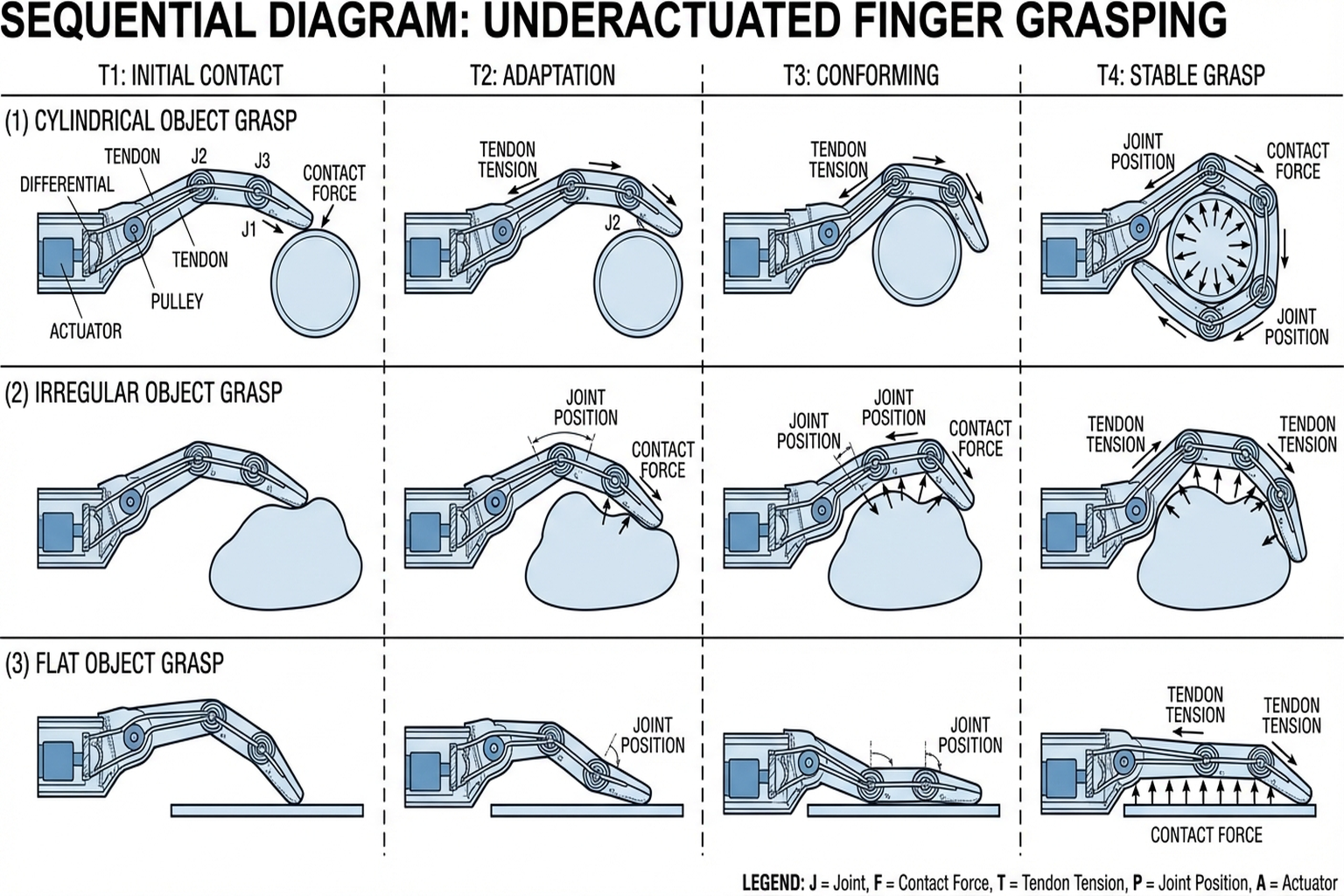 SEQUENTIAL DIAGRAM: UNDERACTUATED FINGER GRASPING

T1: INITIAL CONTACT

T2: ADAPTATION

T3: CONFORMING

T4: STABLE GRASP

(1) CYLINDRICAL OBJECT GRASP

TENDON
J2
J3
DIFFERENTIAL
CONTACT FORCE
J1
TENDON
PULLEY
ACTUATOR

TENDON TENSION
J2

TENDON TENSION

JOINT POSITION
CONTACT FORCE
JOINT POSITION

(2) IRREGULAR OBJECT GRASP

JOINT POSITION
CONTACT FORCE

JOINT POSITION
JOINT POSITION
CONTACT FORCE

TENDON TENSION
TENDON TENSION

(3) FLAT OBJECT GRASP

JOINT POSITION

JOINT POSITION

TENDON TENSION
TENDON TENSION
CONTACT FORCE

LEGEND: J = Joint, F = Contact Force, T = Tendon Tension, P = Joint Position, A = Actuator