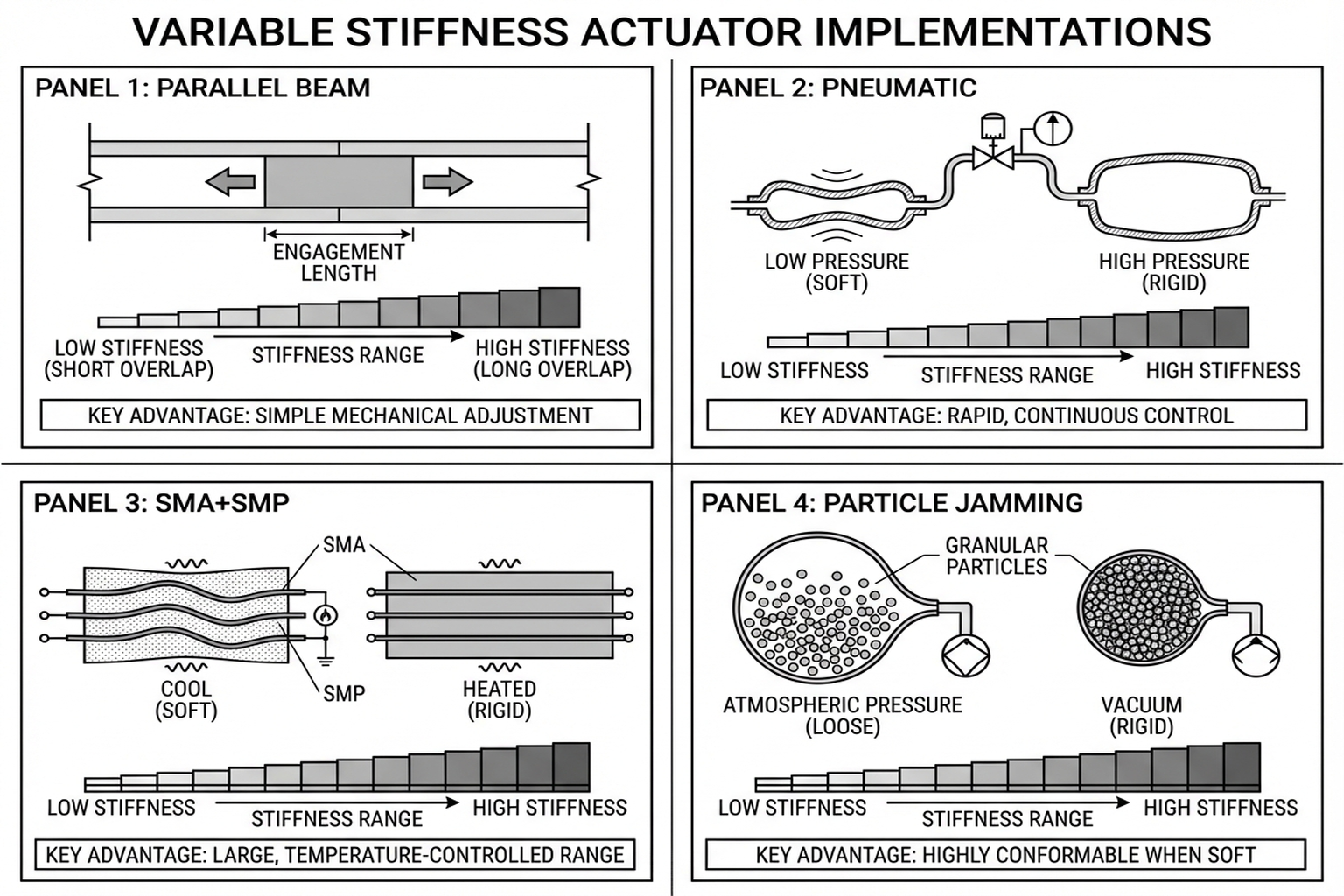 VARIABLE STIFFNESS ACTUATOR IMPLEMENTATIONS

PANEL 1: PARALLEL BEAM

ENGAGEMENT LENGTH

LOW STIFFNESS (SHORT OVERLAP)

STIFFNESS RANGE

HIGH STIFFNESS (LONG OVERLAP)

KEY ADVANTAGE: SIMPLE MECHANICAL ADJUSTMENT

PANEL 2: PNEUMATIC

LOW PRESSURE (SOFT)

HIGH PRESSURE (RIGID)

LOW STIFFNESS

STIFFNESS RANGE

HIGH STIFFNESS

KEY ADVANTAGE: RAPID, CONTINUOUS CONTROL

PANEL 3: SMA+SMP

SMA

SMP

COOL (SOFT)

HEATED (RIGID)

LOW STIFFNESS

STIFFNESS RANGE

HIGH STIFFNESS

KEY ADVANTAGE: LARGE, TEMPERATURE-CONTROLLED RANGE

PANEL 4: PARTICLE JAMMING

GRANULAR PARTICLES

ATMOSPHERIC PRESSURE (LOOSE)

VACUUM (RIGID)

LOW STIFFNESS

STIFFNESS RANGE

HIGH STIFFNESS

KEY ADVANTAGE: HIGHLY CONFORMABLE WHEN SOFT