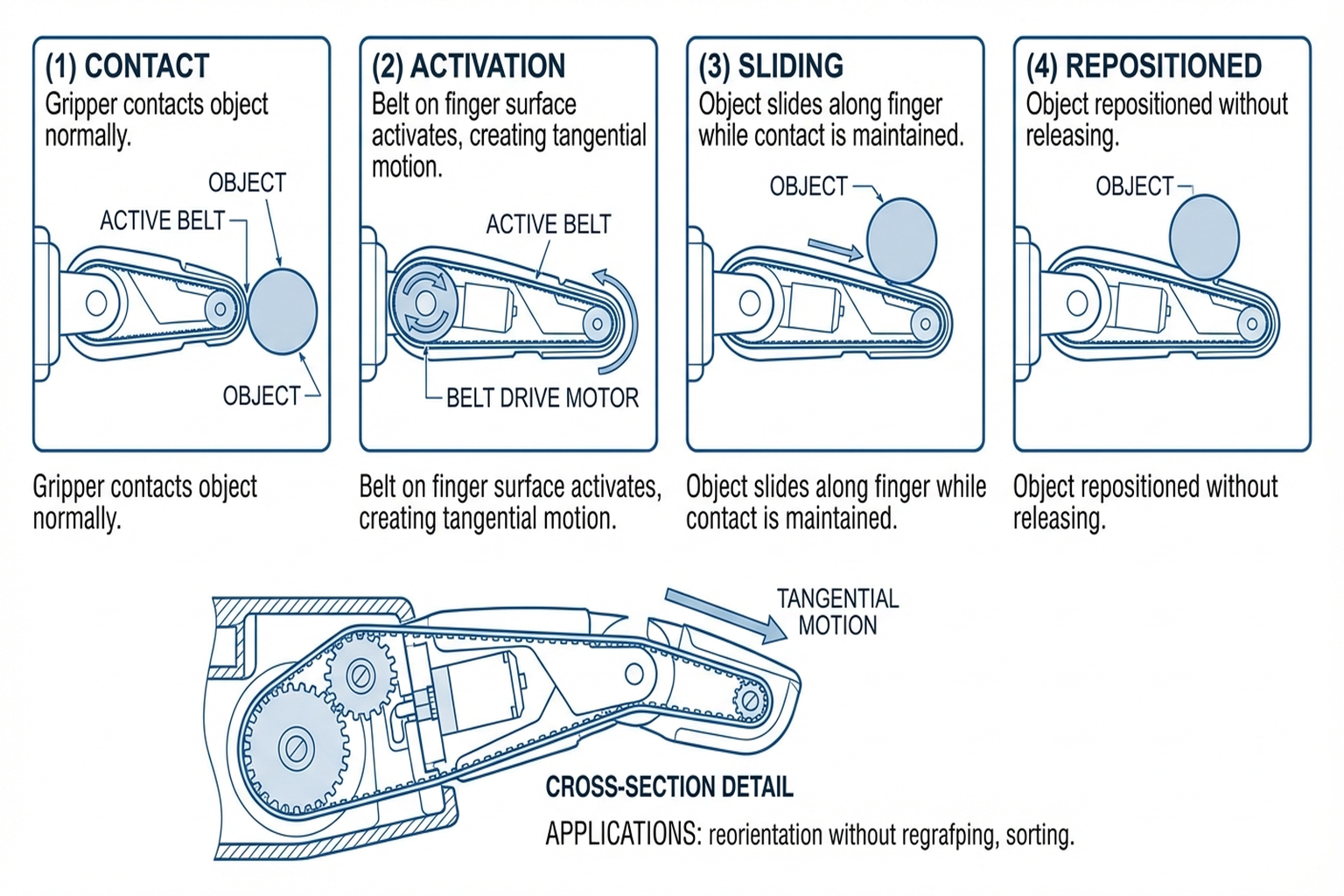 (1) CONTACT
Gripper contacts object normally.

OBJECT
ACTIVE BELT
OBJECT

(2) ACTIVATION
Belt on finger surface activates, creating tangential motion.

ACTIVE BELT
BELT DRIVE MOTOR

(3) SLIDING
Object slides along finger while contact is maintained.

OBJECT

(4) REPOSITIONED
Object repositioned without releasing.

OBJECT

Gripper contacts object normally.

Belt on finger surface activates, creating tangential motion.

Object slides along finger while contact is maintained.

Object repositioned without releasing.

TANGENTIAL MOTION

CROSS-SECTION DETAIL

APPLICATIONS: reorientation without regrafping, sorting.