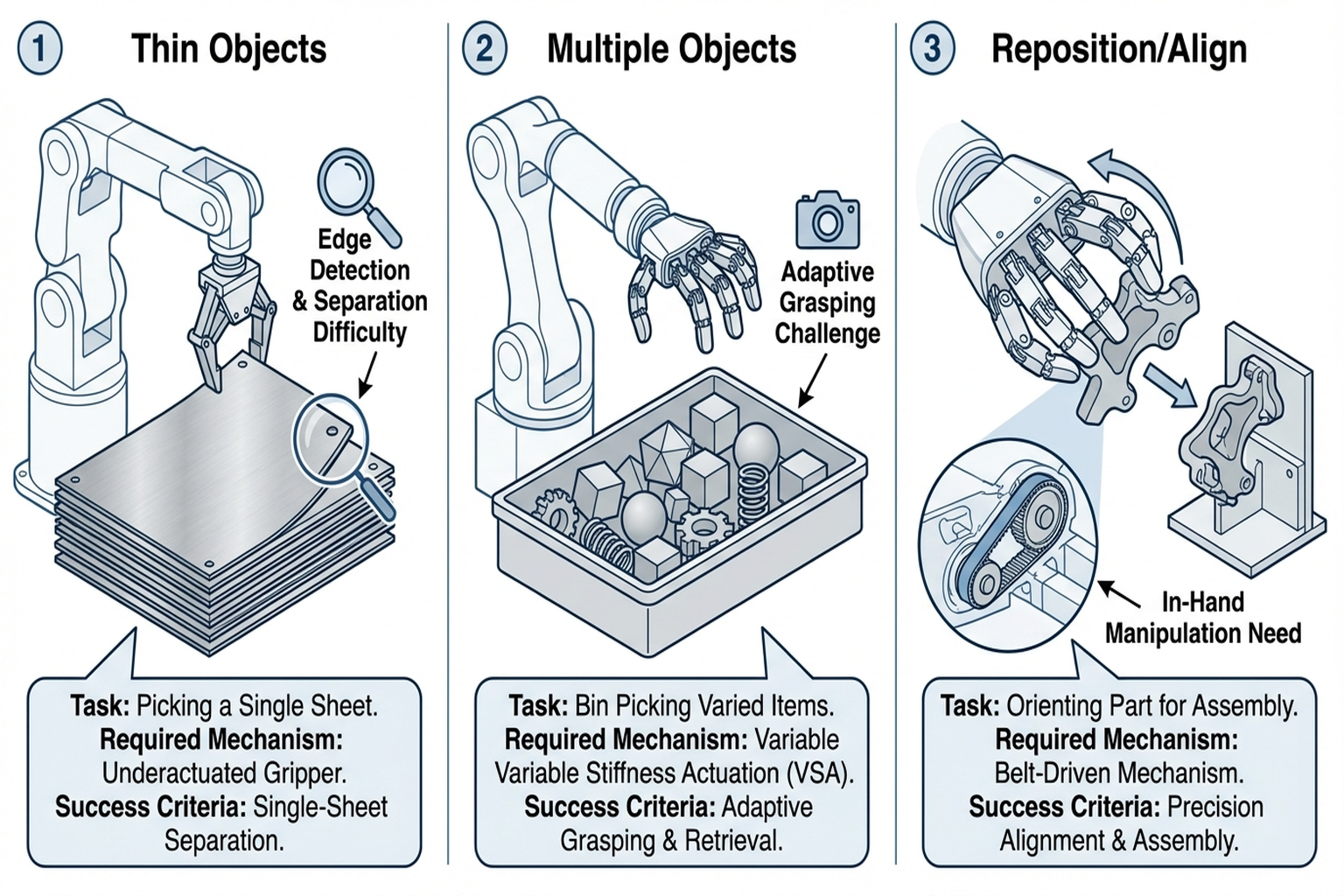 1 Thin Objects

Edge Detection & Separation Difficulty

Task: Picking a Single Sheet. Required Mechanism: Underactuated Gripper. Success Criteria: Single-Sheet Separation.

2 Multiple Objects

Adaptive Grasping Challenge

Task: Bin Picking Varied Items. Required Mechanism: Variable Variable Stiffness Actuation (VSA). Success Criteria: Adaptive Grasping & Retrieval.

3 Reposition/Align

In-Hand Manipulation Need

Task: Orienting Part for Assembly. Required Mechanism: Belt-Driven Mechanism. Success Criteria: Precision Alignment & Assembly.