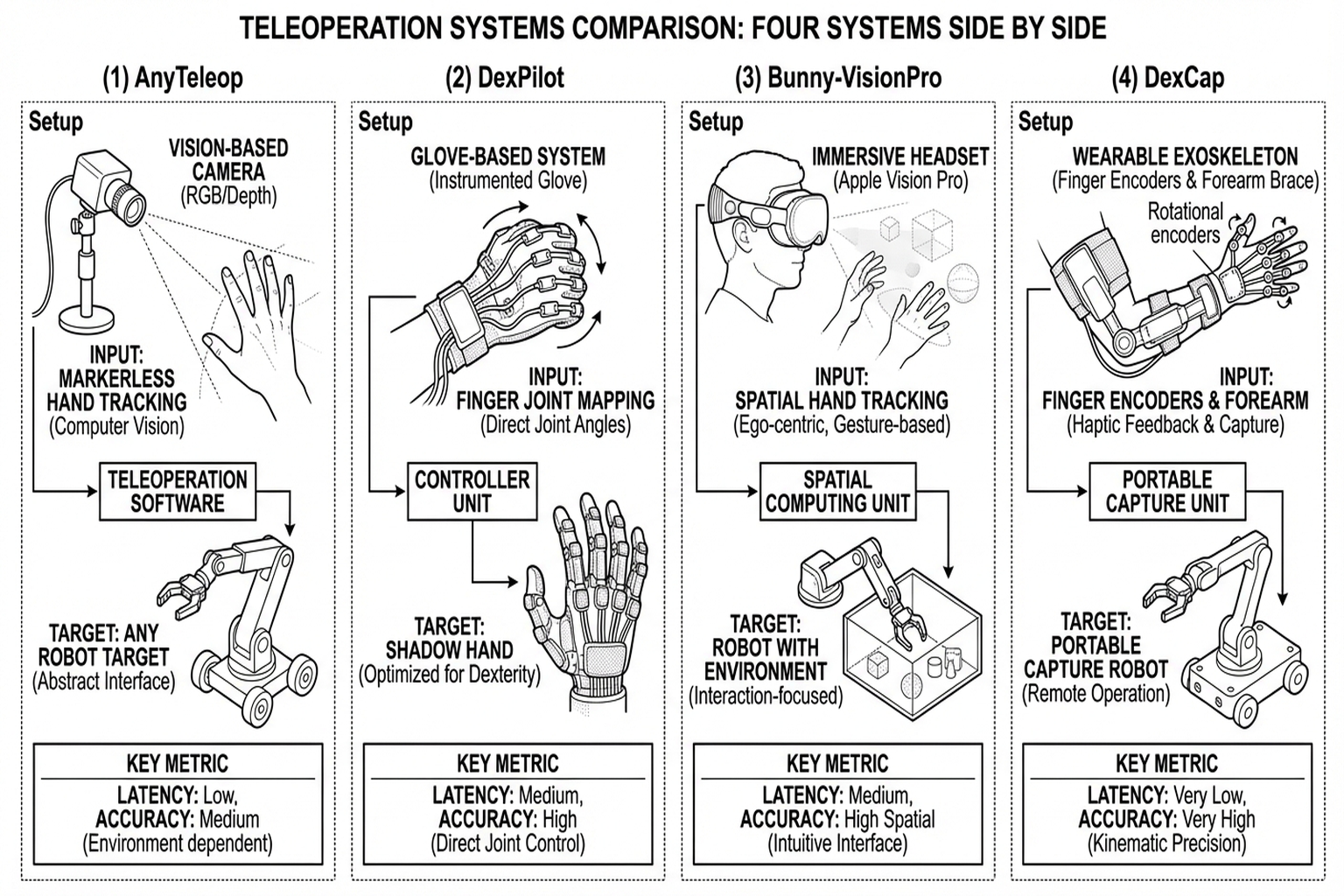 TELEOPERATION SYSTEMS COMPARISON: FOUR SYSTEMS SIDE BY SIDE

(1) AnyTeleop

Setup

VISION-BASED CAMERA (RGB/Depth)

INPUT: MARKERLESS HAND TRACKING (Computer Vision)

TELEOPERATION SOFTWARE

TARGET: ANY ROBOT TARGET (Abstract Interface)

KEY METRIC
LATENCY: Low, ACCURACY: Medium (Environment dependent)

(2) DexPilot

Setup

GLOVE-BASED SYSTEM (Instrumented Glove)

INPUT: FINGER JOINT MAPPING (Direct Joint Angles)

CONTROLLER UNIT

TARGET: SHADOW HAND (Optimized for Dexterity)

KEY METRIC
LATENCY: Medium, ACCURACY: High (Direct Joint Control)

(3) Bunny-VisionPro

Setup

IMMERSIVE HEADSET (Apple Vision Pro)

INPUT: SPATIAL HAND TRACKING (Ego-centric, Gesture-based)

SPATIAL COMPUTING UNIT

TARGET: ROBOT WITH ENVIRONMENT (Interaction-focused)

KEY METRIC
LATENCY: Medium, ACCURACY: High Spatial (Intuitive Interface)

(4) DexCap

Setup

WEARABLE EXOSKELETON (Finger Encoders & Forearm Brace)

Rotational encoders

INPUT: FINGER ENCODERS & FOREARM (Haptic Feedback & Capture)

PORTABLE CAPTURE UNIT

TARGET: PORTABLE CAPTURE ROBOT (Remote Operation)

KEY METRIC
LATENCY: Very Low, ACCURACY: Very High (Kinematic Precision)