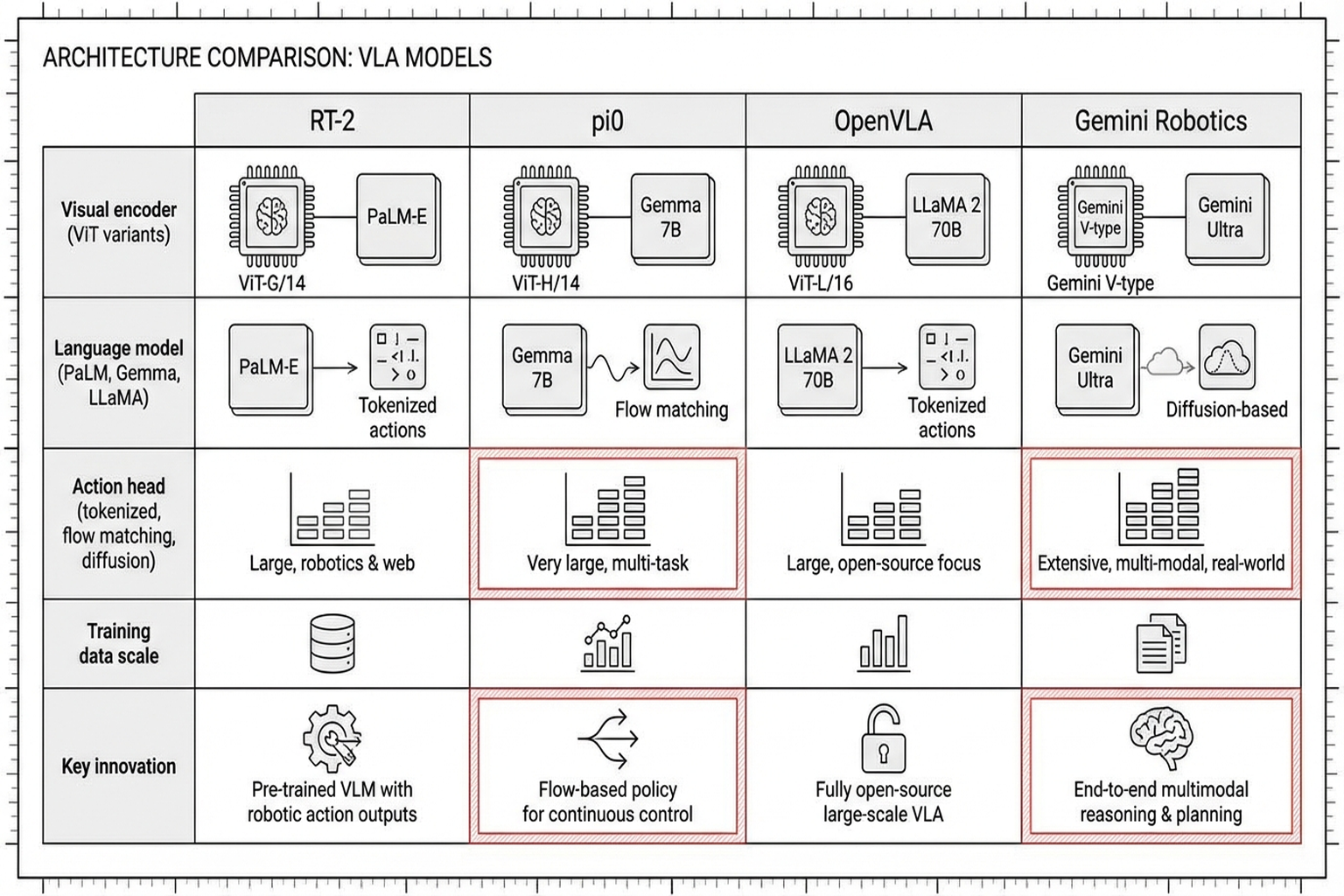 ARCHITECTURE COMPARISON: VLA MODELS

| | RT-2 | pi0 | OpenVLA | Gemini Robotics |
|---|---|---|---|---|
| Visual encoder (ViT variants) | PaLM-E ViT-G/14 | Gemma 7B ViT-H/14 | LLaMA 2 70B ViT-L/16 | Gemini V-type Gemini Ultra Gemini V-type |
| Language model (PaLM, Gemma, LLaMA) | PaLM-E Tokenized actions | Gemma 7B Flow matching | LLaMA 2 70B Tokenized actions | Gemini Ultra Diffusion-based |
| Action head (tokenized, flow matching, diffusion) | Large, robotics & web | Very large, multi-task | Large, open-source focus | Extensive, multi-modal, real-world |
| Training data scale | | | | |
| Key innovation | Pre-trained VLM with robotic action outputs | Flow-based policy for continuous control | Fully open-source large-scale VLA | End-to-end multimodal reasoning & planning |