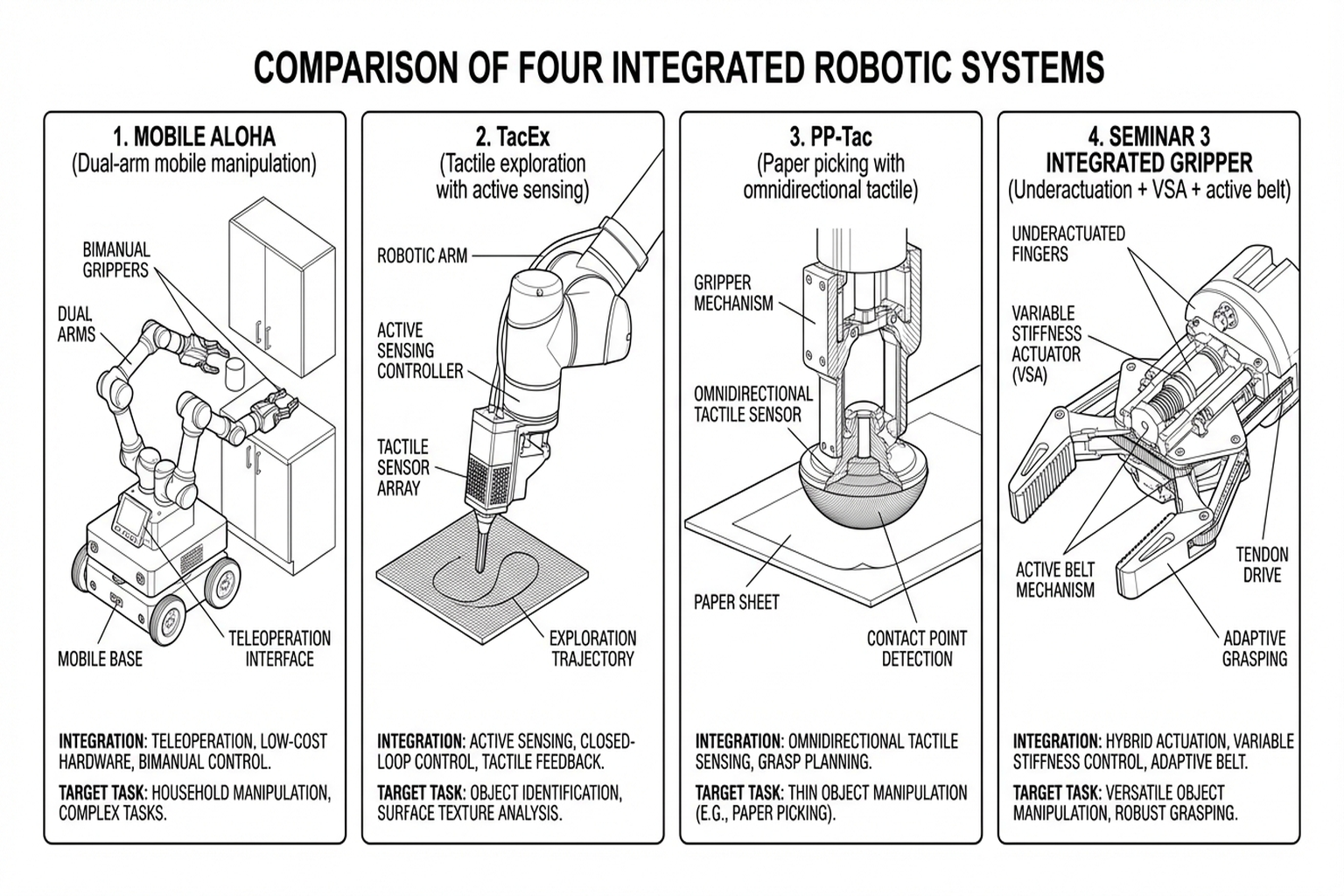 COMPARISON OF FOUR INTEGRATED ROBOTIC SYSTEMS

1. MOBILE ALOHA
(Dual-arm mobile manipulation)

BIMANUAL GRIPPERS

DUAL ARMS

MOBILE BASE

TELEOPERATION INTERFACE

INTEGRATION: TELEOPERATION, LOW-COST HARDWARE, BIMANUAL CONTROL.

TARGET TASK: HOUSEHOLD MANIPULATION, COMPLEX TASKS.

2. TacEx
(Tactile exploration with active sensing)

ROBOTIC ARM

ACTIVE SENSING CONTROLLER

TACTILE SENSOR ARRAY

EXPLORATION TRAJECTORY

INTEGRATION: ACTIVE SENSING, CLOSED-LOOP CONTROL, TACTILE FEEDBACK.

TARGET TASK: OBJECT IDENTIFICATION, SURFACE TEXTURE ANALYSIS.

3. PP-Tac
(Paper picking with omnidirectional tactile)

GRIPPER MECHANISM

OMNIDIRECTIONAL TACTILE SENSOR

PAPER SHEET

CONTACT POINT DETECTION

INTEGRATION: OMNIDIRECTIONAL TACTILE SENSING, GRASP PLANNING.

TARGET TASK: THIN OBJECT MANIPULATION (E.G., PAPER PICKING).

4. SEMINAR 3 INTEGRATED GRIPPER
(Underactuation + VSA + active belt)

UNDERACTUATED FINGERS

VARIABLE STIFFNESS ACTUATOR (VSA)

ACTIVE BELT MECHANISM

TENDON DRIVE

ADAPTIVE GRASPING

INTEGRATION: HYBRID ACTUATION, VARIABLE STIFFNESS CONTROL, ADAPTIVE BELT.

TARGET TASK: VERSATILE OBJECT MANIPULATION, ROBUST GRASPING.